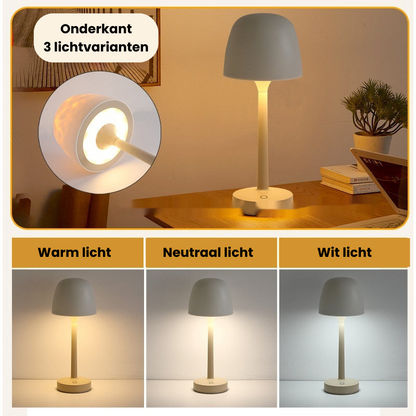 Onderkant
3 lichtvarianten

Warm licht

Neutraal licht

Wit licht