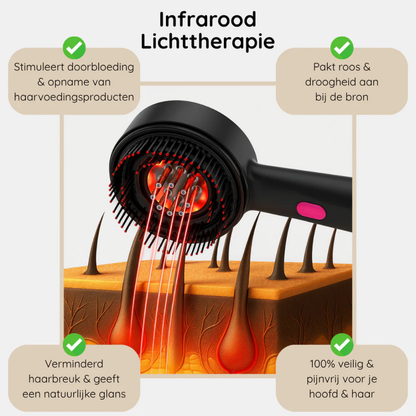 Infrarood Lichttherapie

Stimuleert doorbloeding & opname van haarvoedingsproducten

Pakt roos & droogheid aan bij de bron

Verminderd haarbreuk & geeft een natuurlijke glans

100% veilig & pijnvrij voor je hoofd & haar