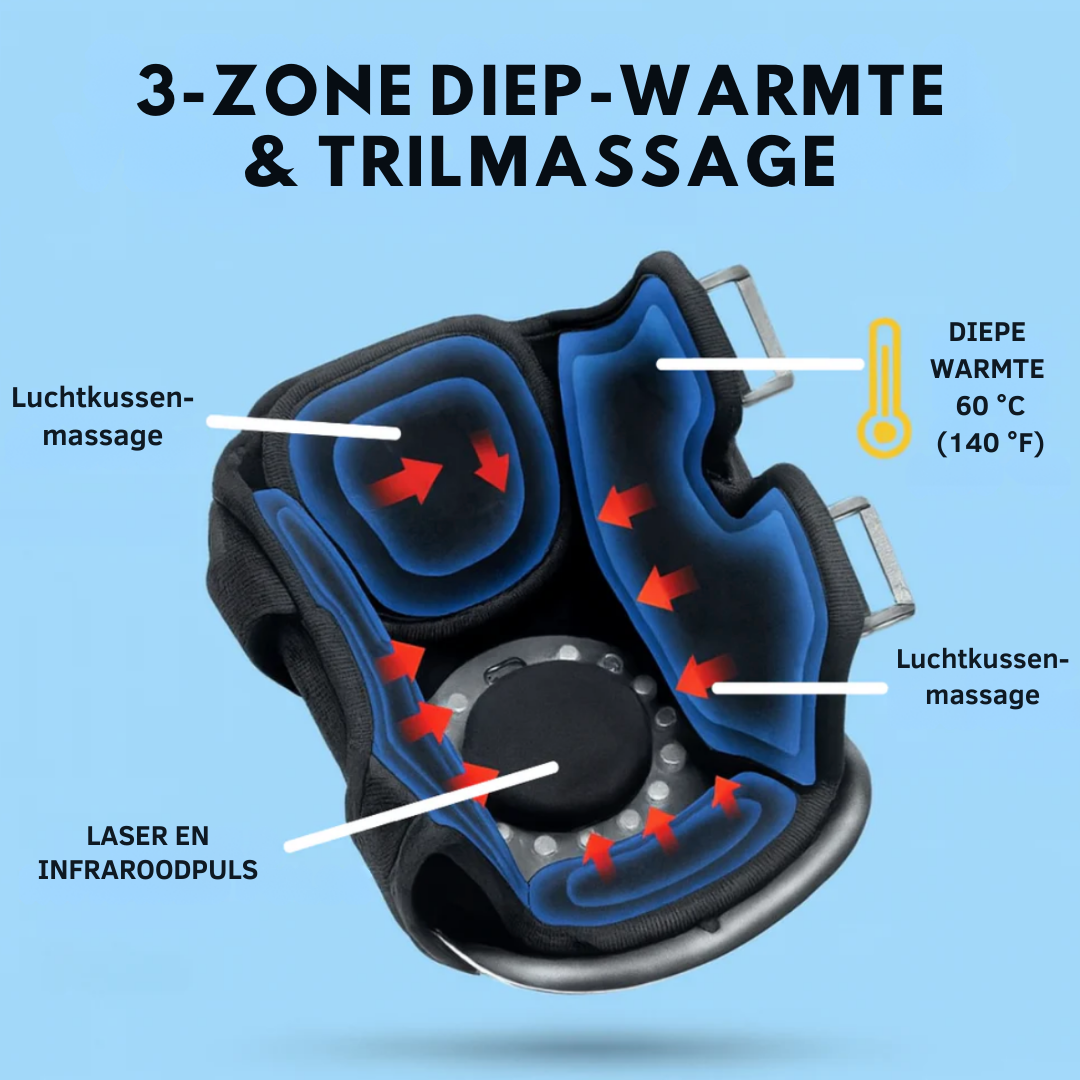 3-ZONE DIEP-WARMTE & TRILMASSAGE

Luchtkussen-massage

DIEPE WARMTE 60 °C (140 °F)

Luchtkussen-massage

LASER EN INFRAROODPULS